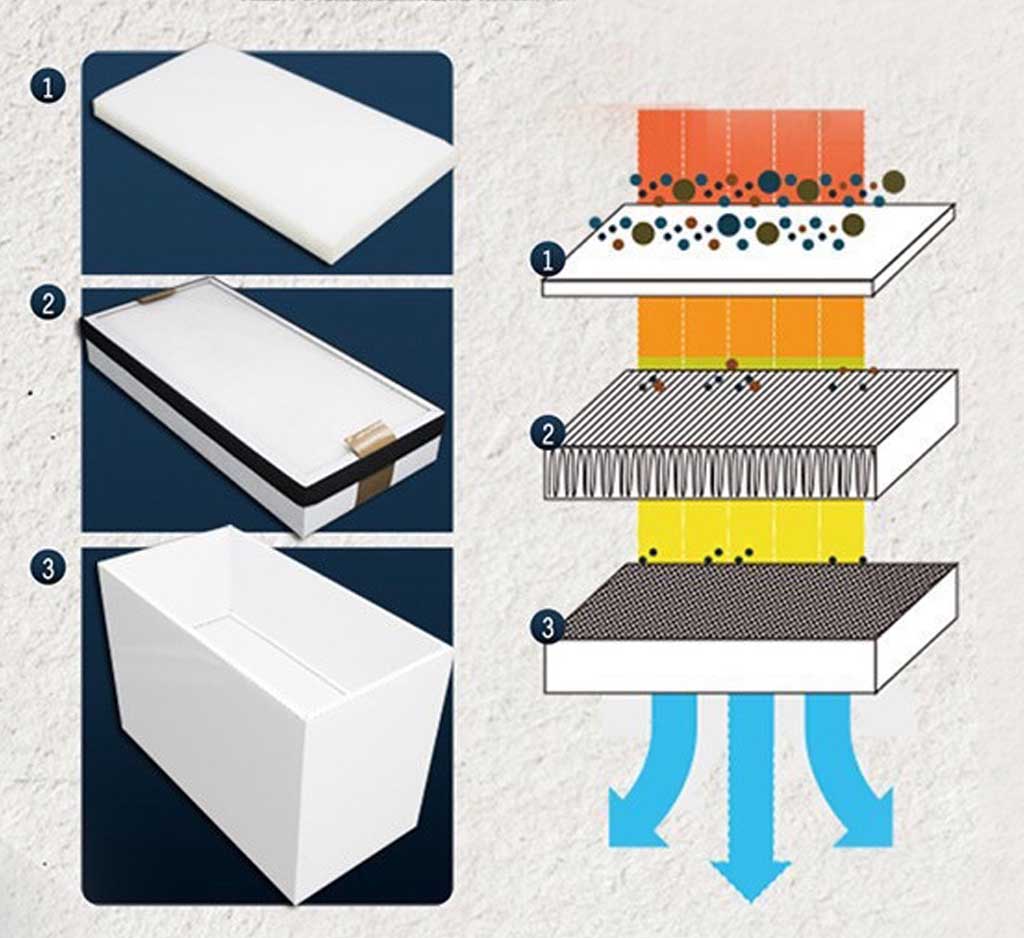 1
2
3
1
2
3